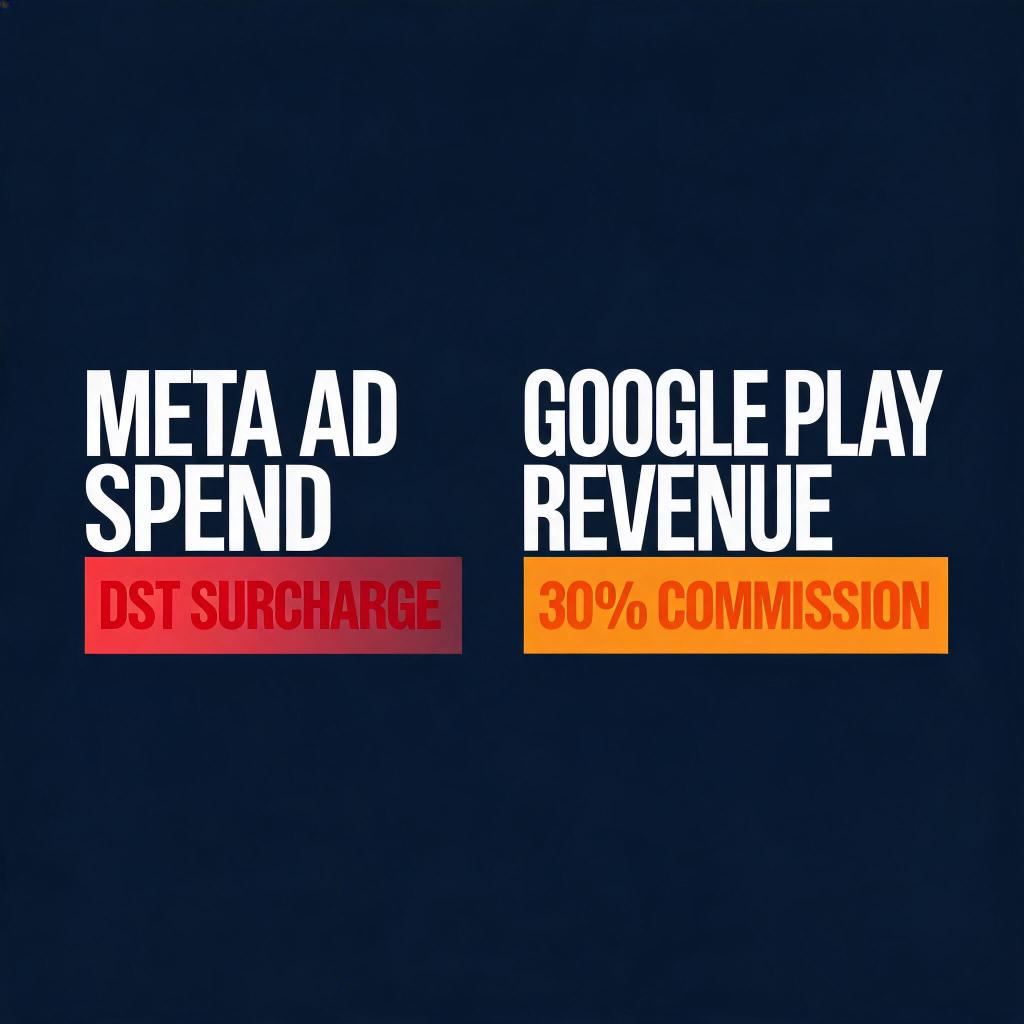 META AD SPEND

DST SURCHARGE

GOOGLE PLAY REVENUE

30% COMMISSION